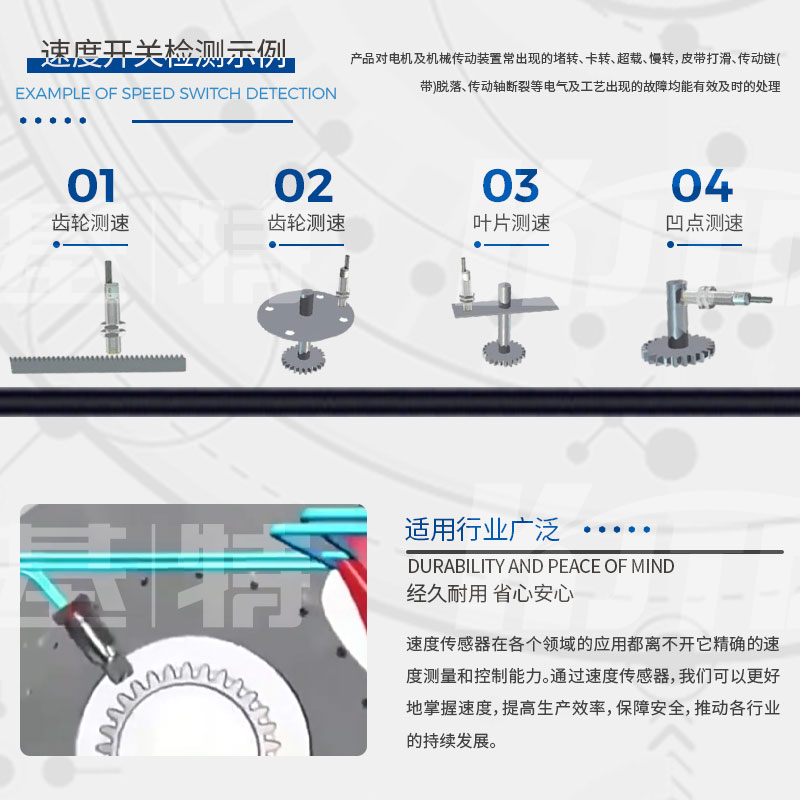 速度开关检测示例

EXAMPLE OF SPEED SWITCH DETECTION

产品对电机及机械传动装置常出现的堵转、卡转、超载、慢转，皮带打滑、传动链(带)脱落、传动轴断裂等电气及工艺出现的故障均能有效及时的处理

01
齿轮测速

02
齿轮测速

03
叶片测速

04
凹点测速

基 | 特

适用行业广泛

DURABILITY AND PEACE OF MIND

经久耐用 省心安心

速度传感器在各个领域的应用都离不开它精确的速度测量和控制能力。通过速度传感器，我们可以更好地掌握速度，提高生产效率，保障安全，推动各行业的持续发展。